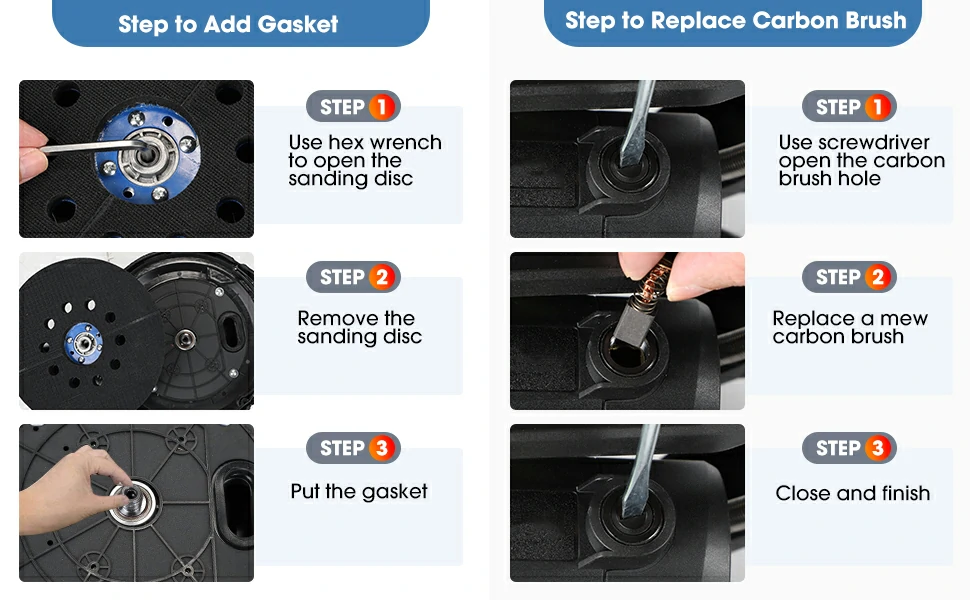 Step to Add Gasket

STEP 1
Use hex wrench to open the sanding disc

STEP 2
Remove the sanding disc

STEP 3
Put the gasket

Step to Replace Carbon Brush

STEP 1
Use screwdriver open the carbon brush hole

STEP 2
Replace a mew carbon brush

STEP 3
Close and finish