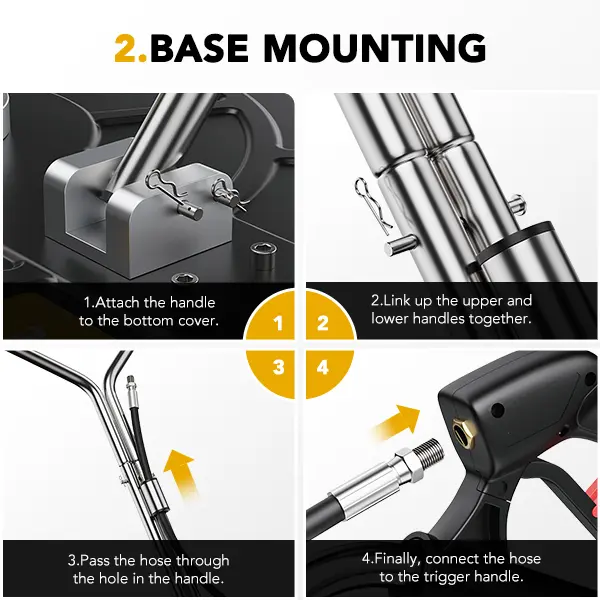 2.BASE MOUNTING

1.Attach the handle to the bottom cover.

2.Link up the upper and lower handles together.

1

2

3

4

3.Pass the hose through the hole in the handle.

4.Finally, connect the hose to the trigger handle.