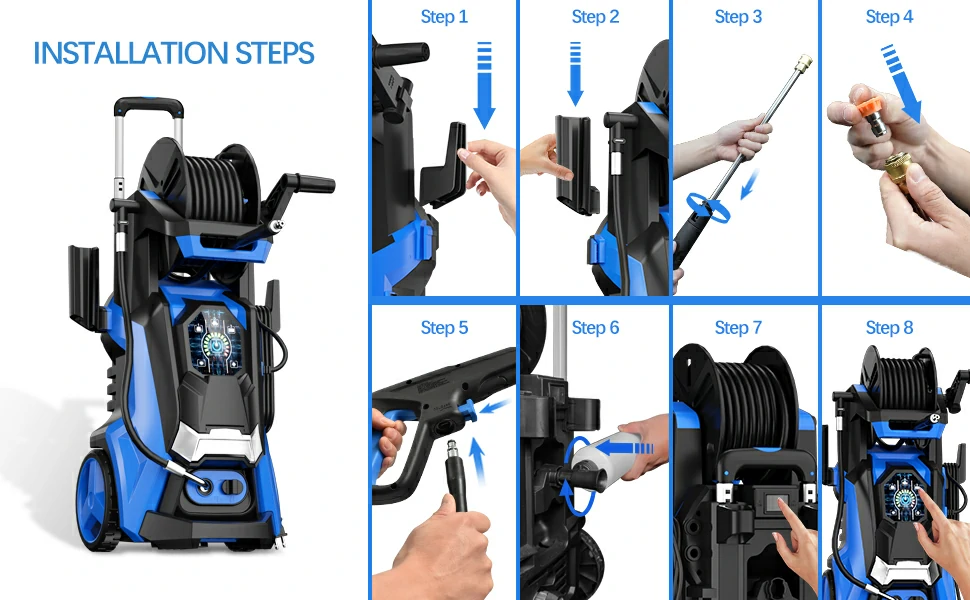 INSTALLATION STEPS

Step 1

Step 2

Step 3

Step 4

Step 5

Step 6

Step 7

Step 8