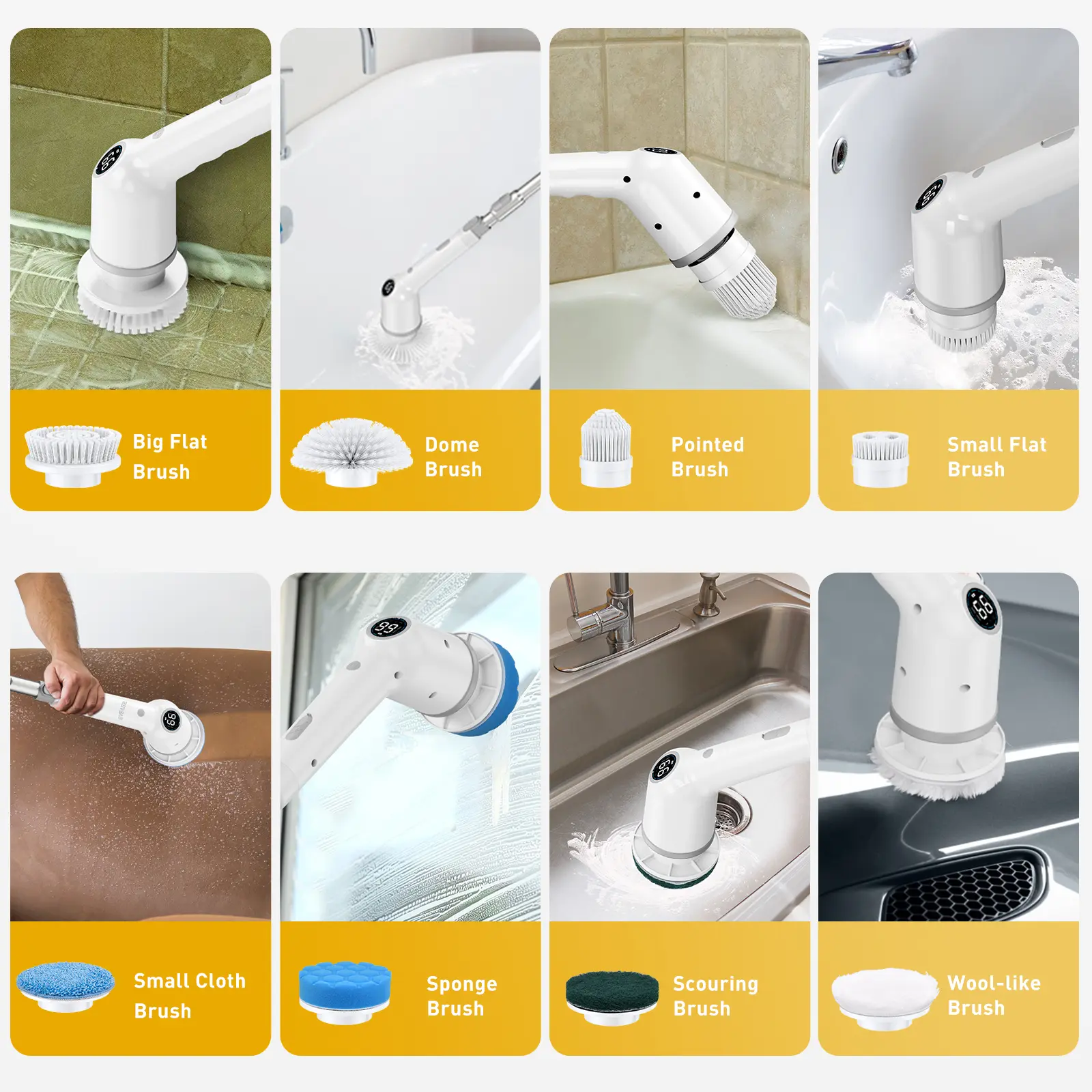 Big Flat Brush

Dome Brush

Pointed Brush

Small Flat Brush

Small Cloth Brush

Sponge Brush

Scouring Brush

Wool-like Brush