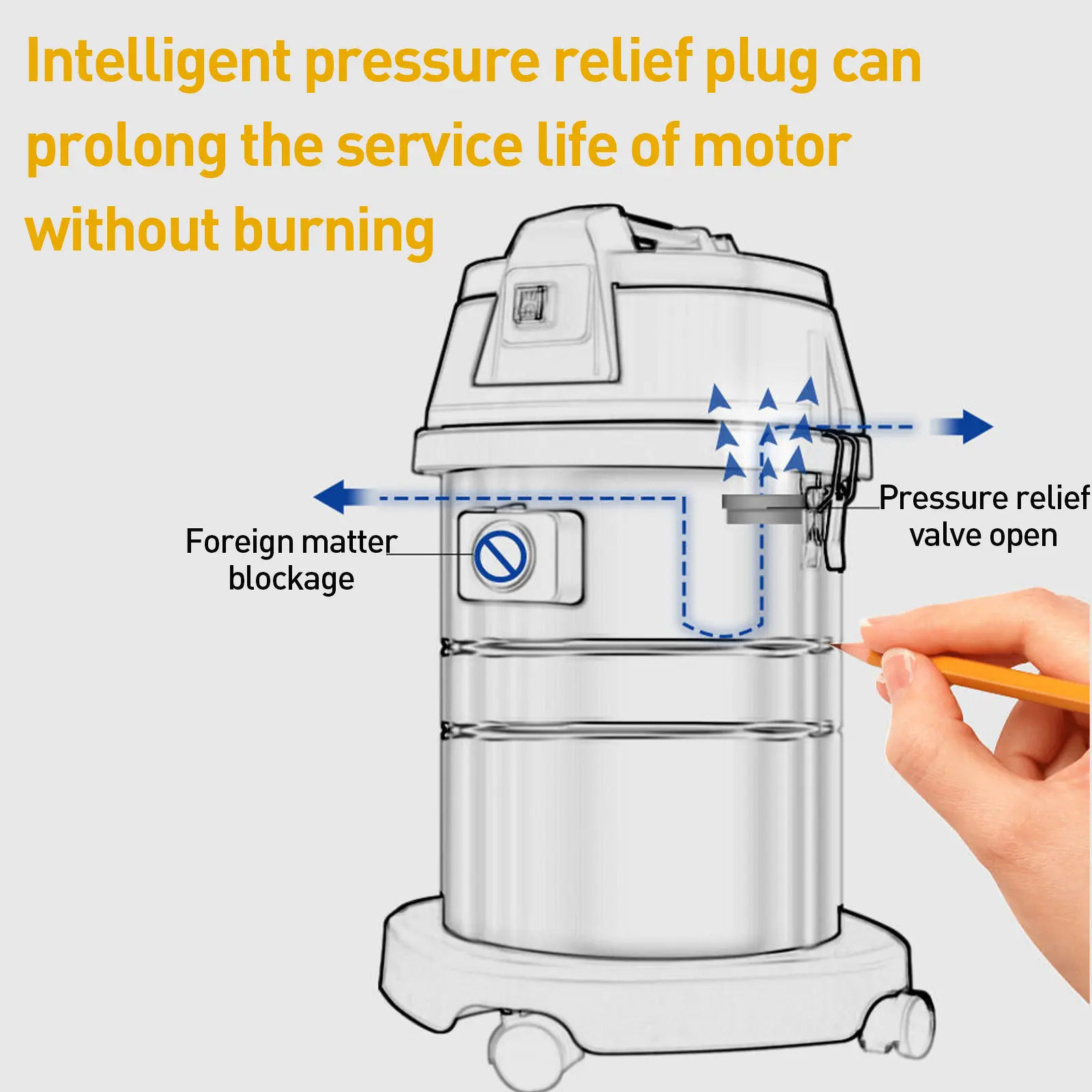 Intelligent pressure relief plug can prolong the service life of motor without burning

Foreign matter blockage

Pressure relief valve open