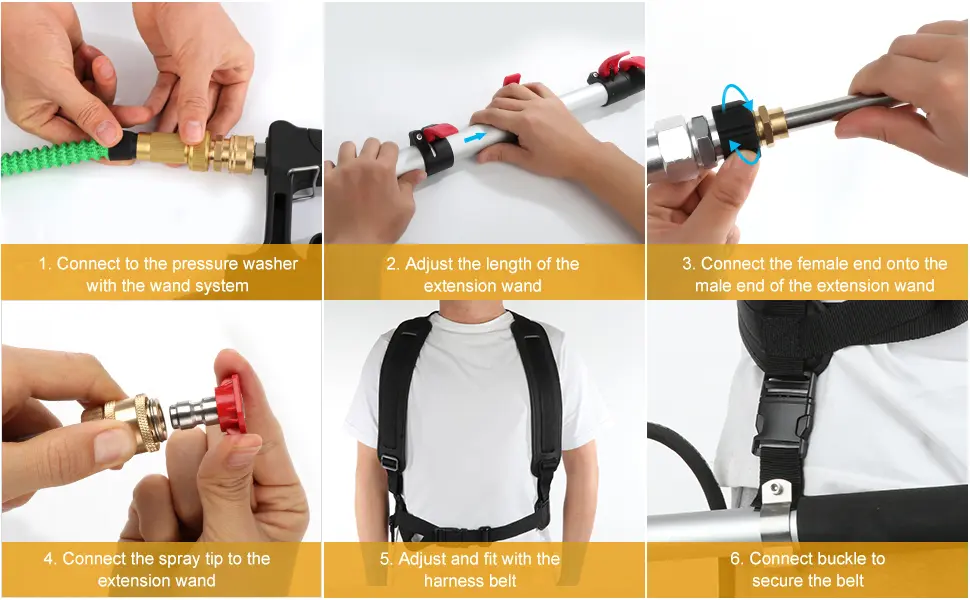 1. Connect to the pressure washer with the wand system

2. Adjust the length of the extension wand

3. Connect the female end onto the male end of the extension wand

4. Connect the spray tip to the extension wand

5. Adjust and fit with the harness belt

6. Connect buckle to secure the belt