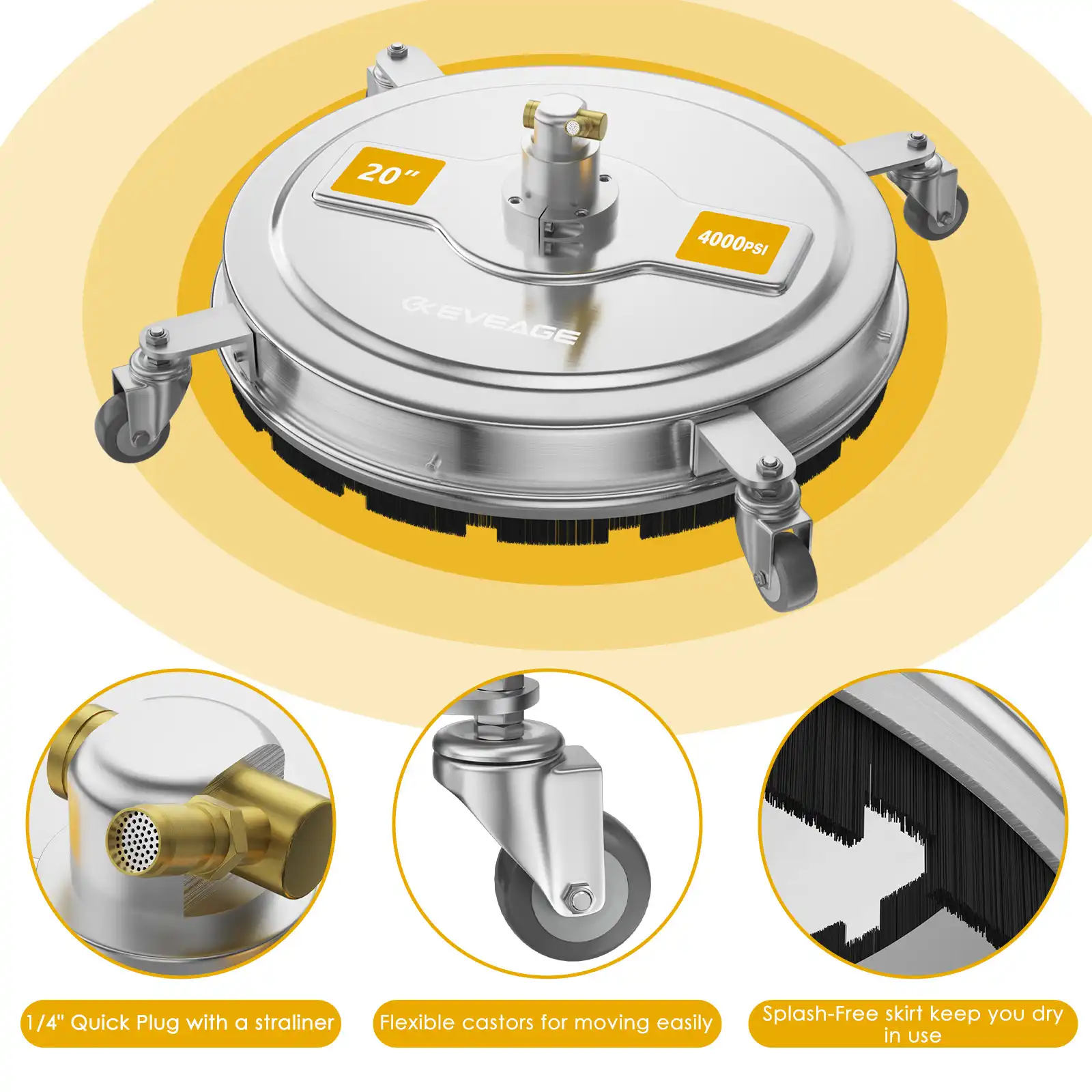 20"

4000PSI

EVEAGE

1/4" Quick Plug with a straliner

Flexible castors for moving easily

Splash-Free skirt keep you dry in use