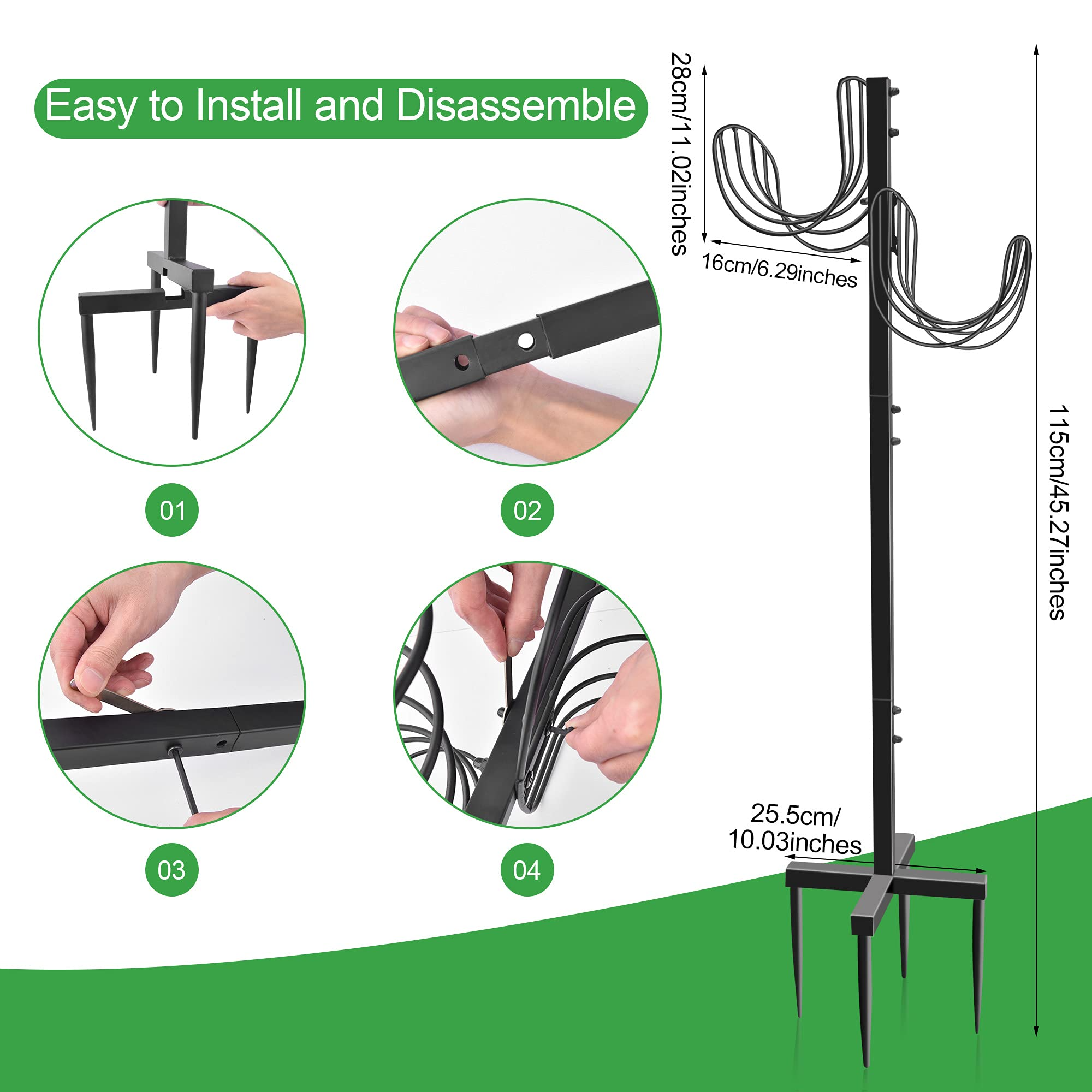 Easy to Install and Disassemble

01

02

03

04

28cm/11.02inches

16cm/6.29inches

115cm/45.27inches

25.5cm/
10.03inches